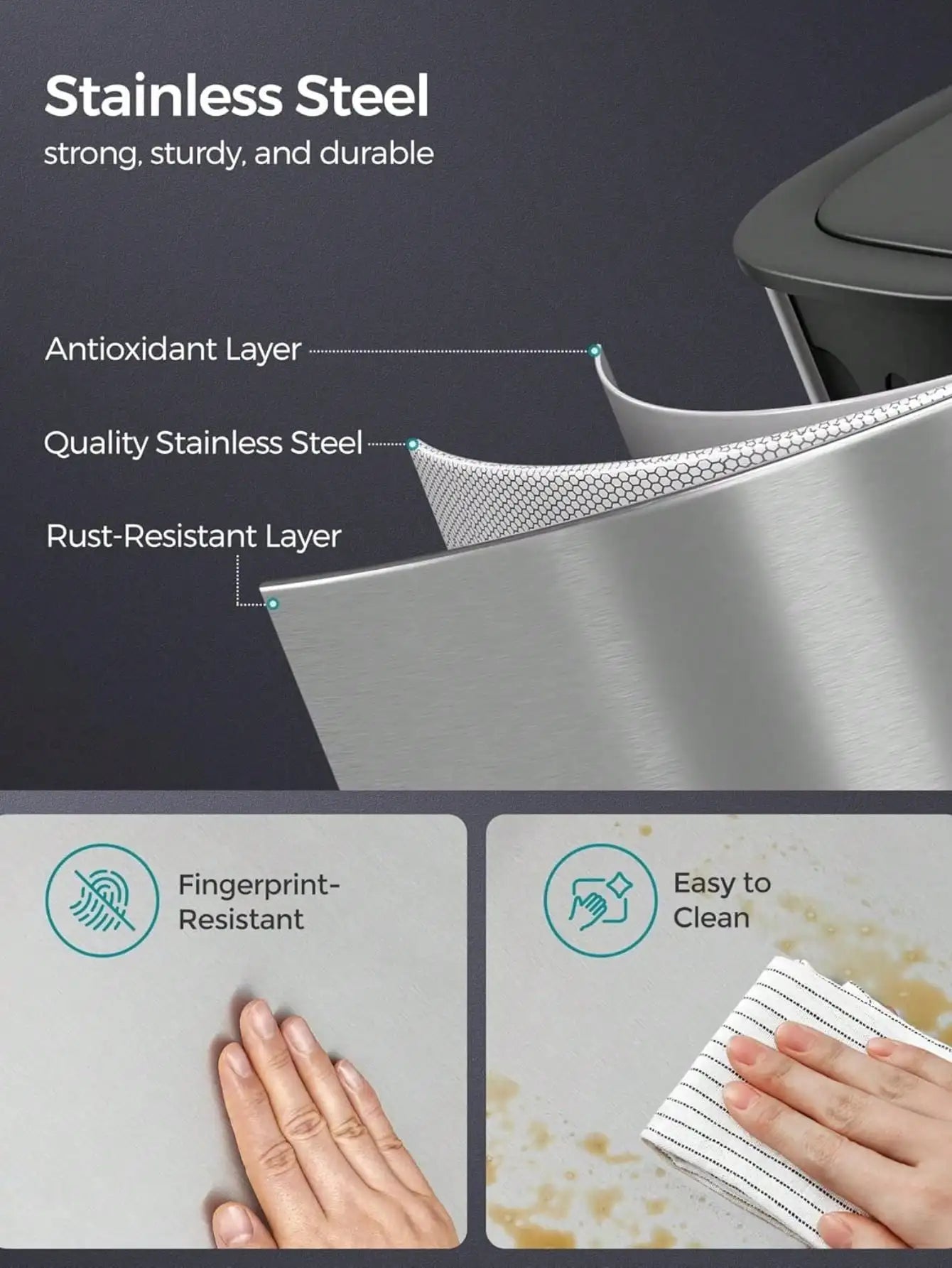 Stainless Steel
strong, sturdy, and durable

Antioxidant Layer

Quality Stainless Steel

Rust-Resistant Layer

Fingerprint-Resistant

Easy to Clean