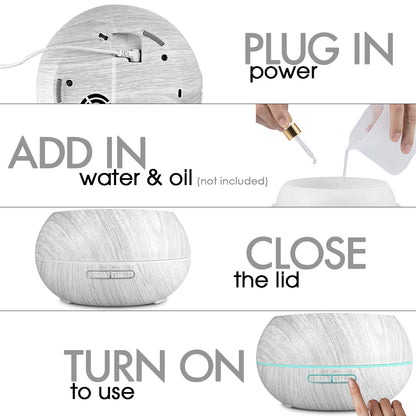 PLUG IN
power

ADD IN
water & oil (not included)

CLOSE
the lid

TURN ON
to use