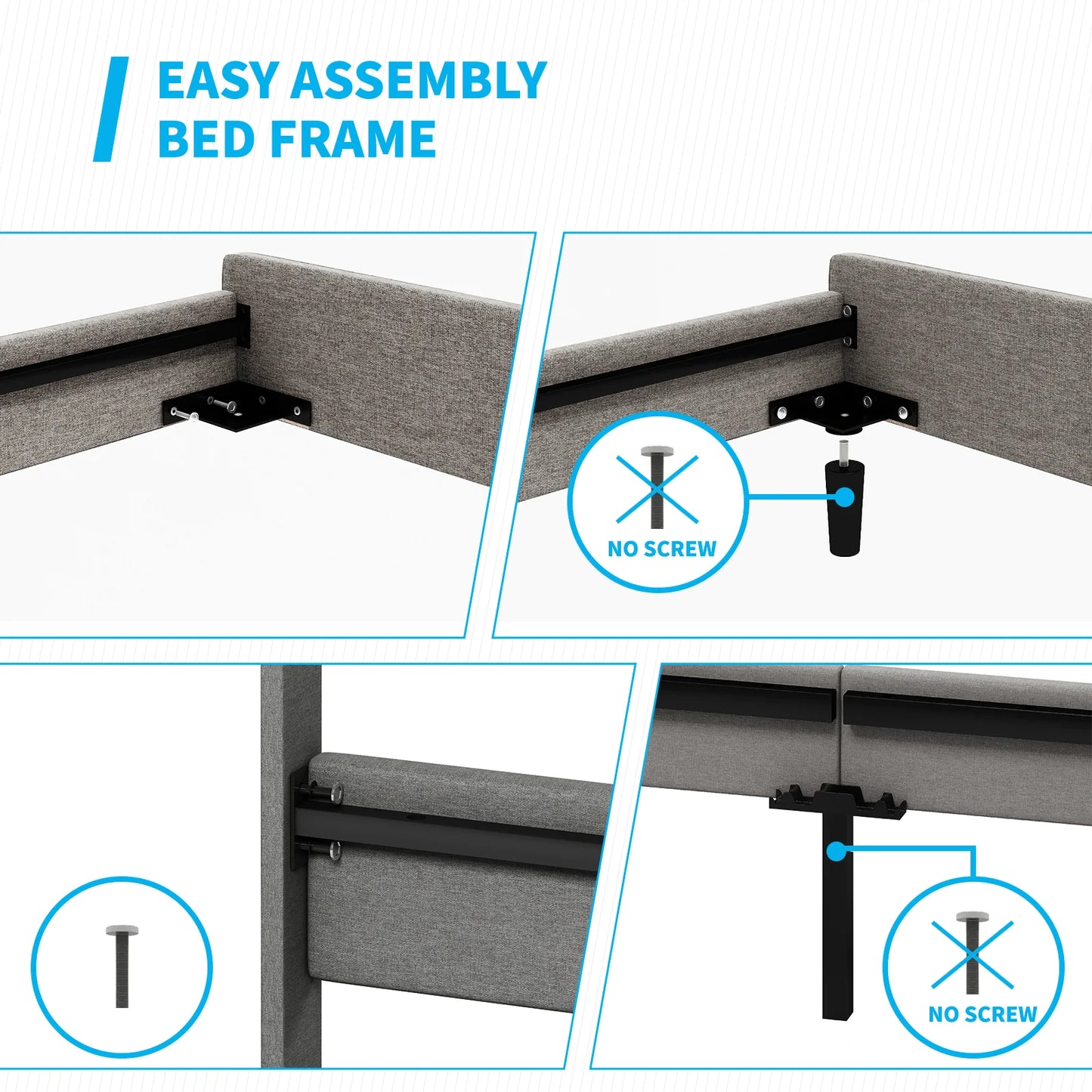 EASY ASSEMBLY
BED FRAME

NO SCREW

NO SCREW